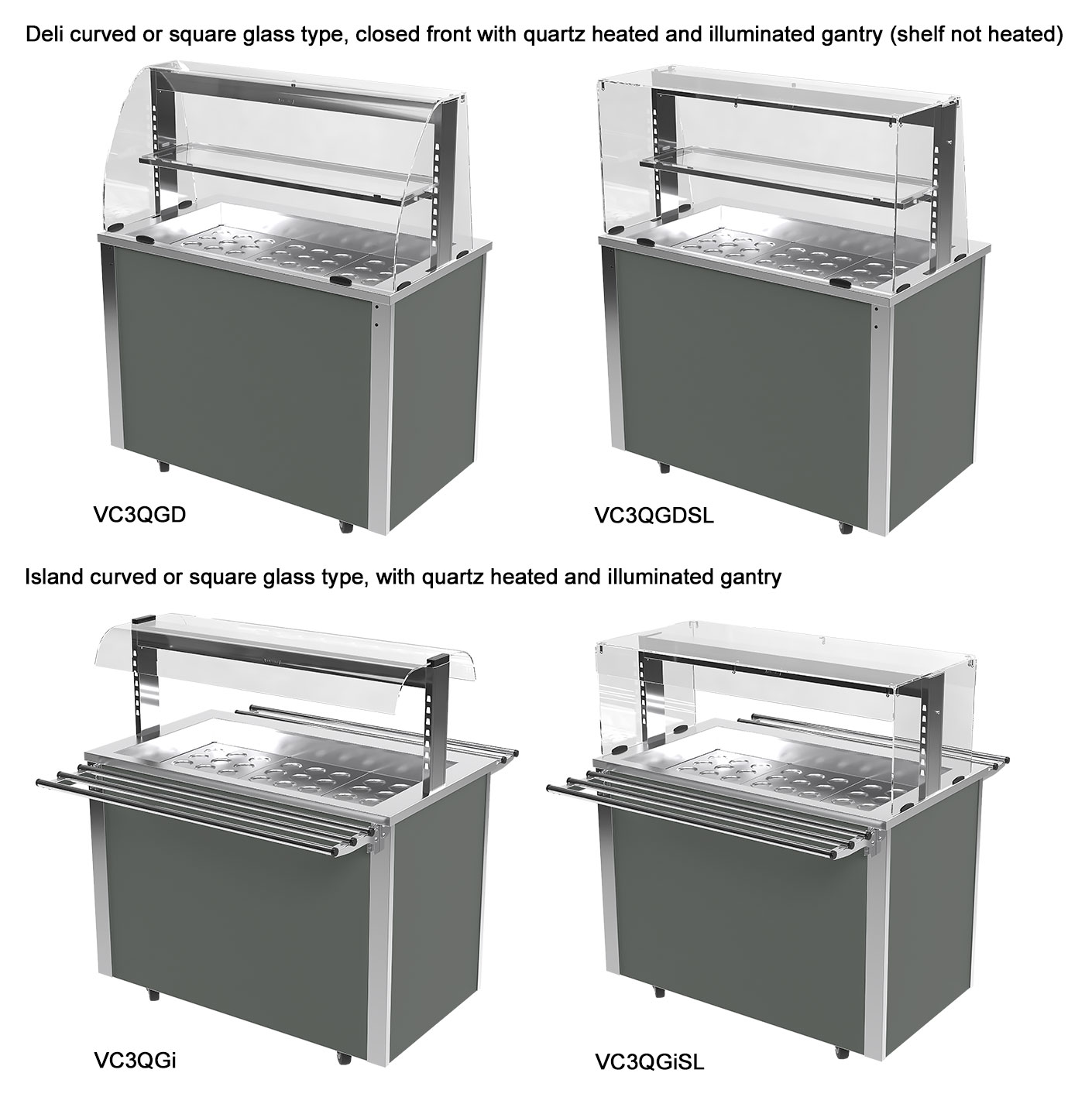 Deli curved or square glass type, closed front with quartz heated and illuminated gantry (shelf not heated)

VC3QGD

VC3QGDSL

Island curved or square glass type, with quartz heated and illuminated gantry

VC3QGi

VC3QGiSL