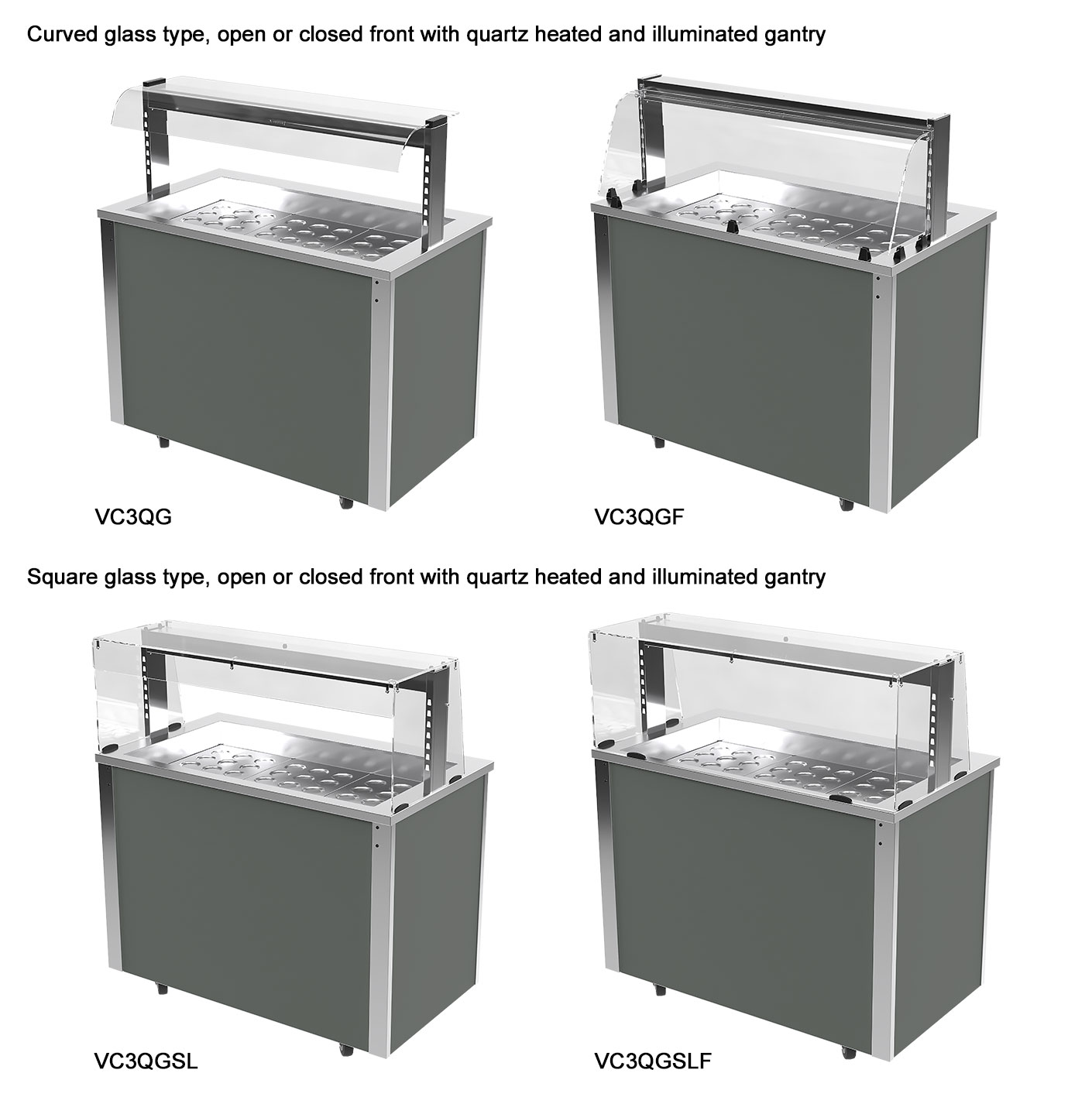 Curved glass type, open or closed front with quartz heated and illuminated gantry

VC3QG

VC3QGF

Square glass type, open or closed front with quartz heated and illuminated gantry

VC3QGSL

VC3QGSLF