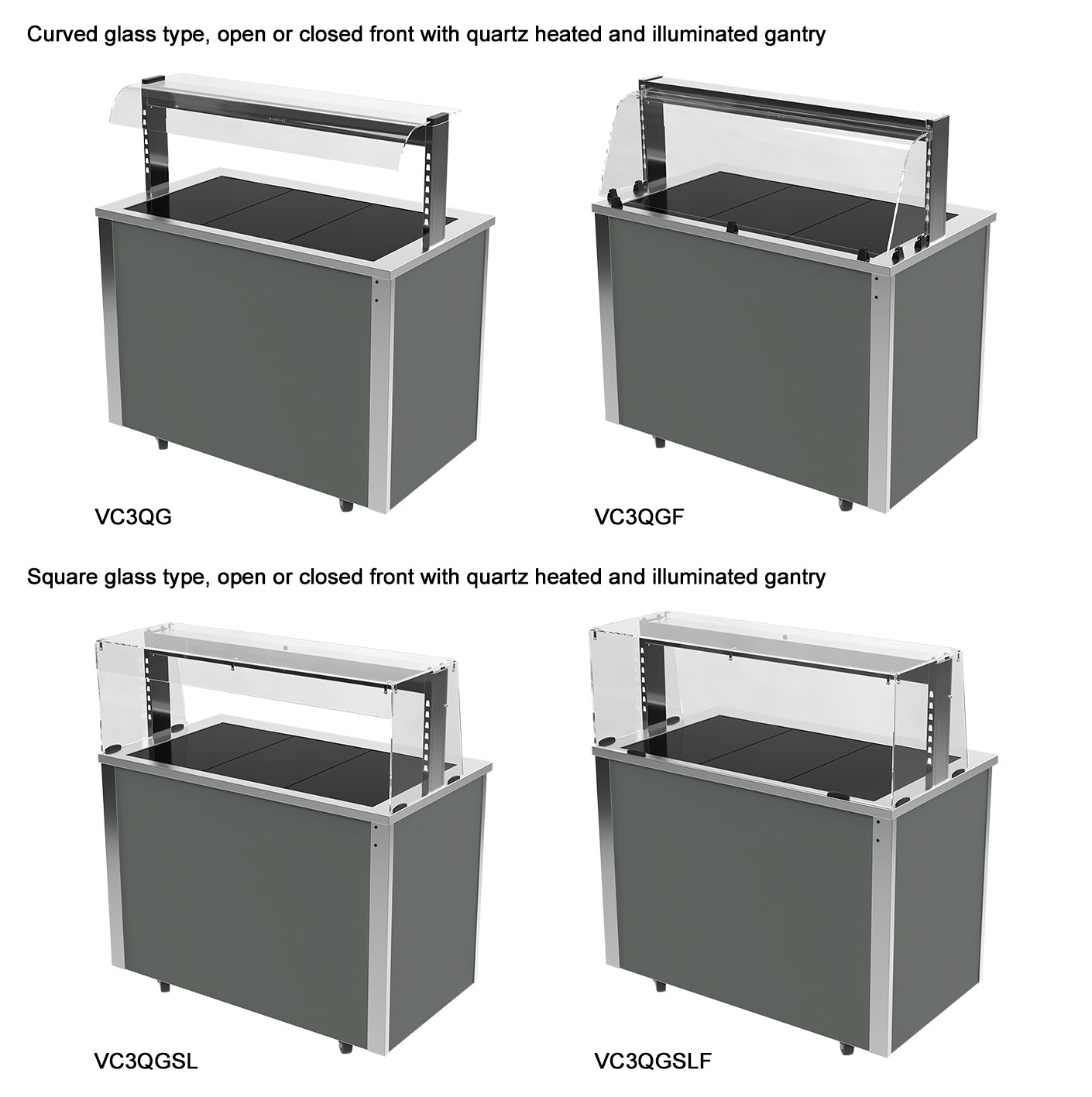 Curved glass type, open or closed front with quartz heated and illuminated gantry

VC3QG

VC3QGF

Square glass type, open or closed front with quartz heated and illuminated gantry

VC3QGSL

VC3QGSLF