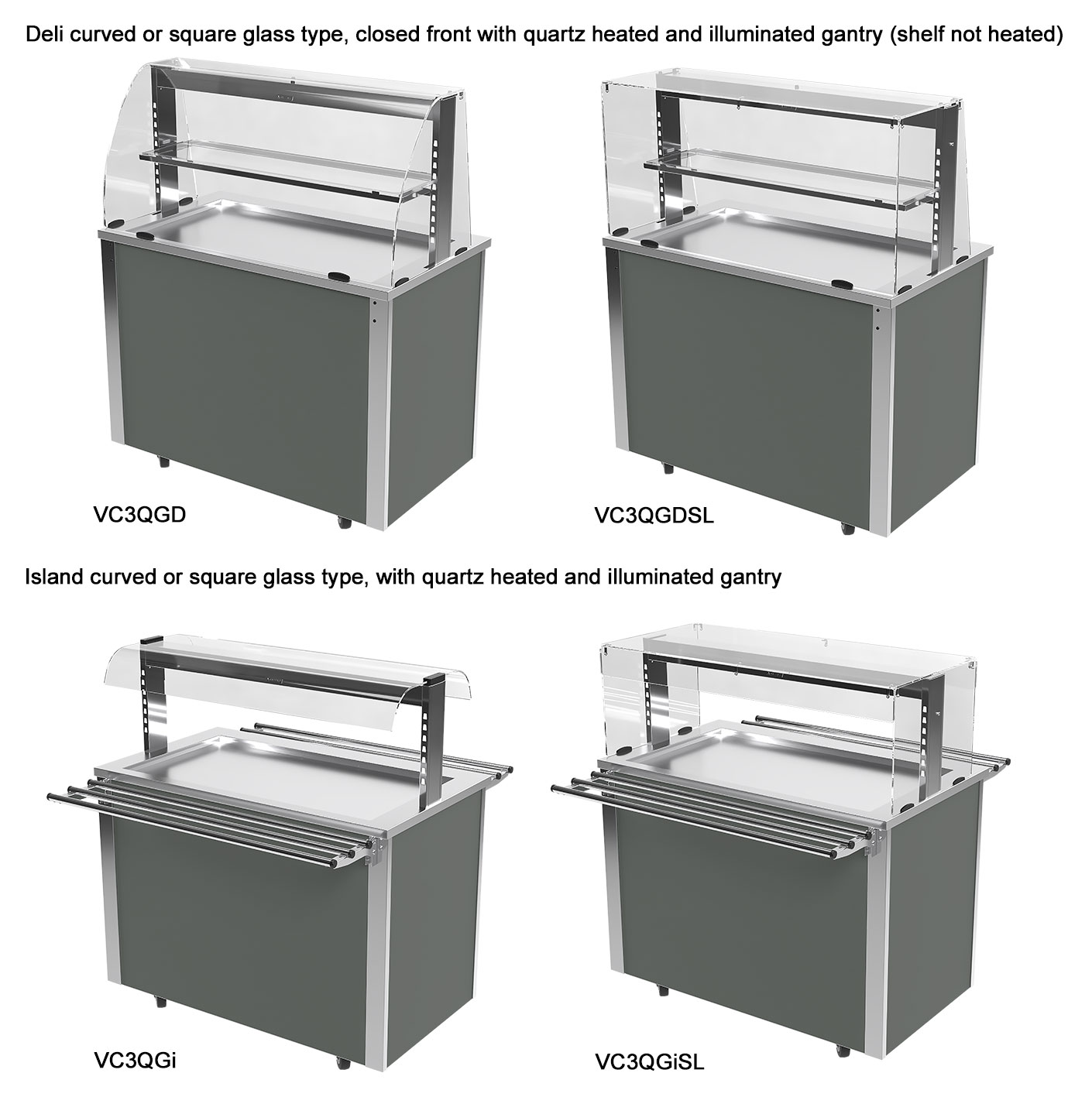 Deli curved or square glass type, closed front with quartz heated and illuminated gantry (shelf not heated)

VC3QGD

VC3QGDSL

Island curved or square glass type, with quartz heated and illuminated gantry

VC3QGi

VC3QGiSL