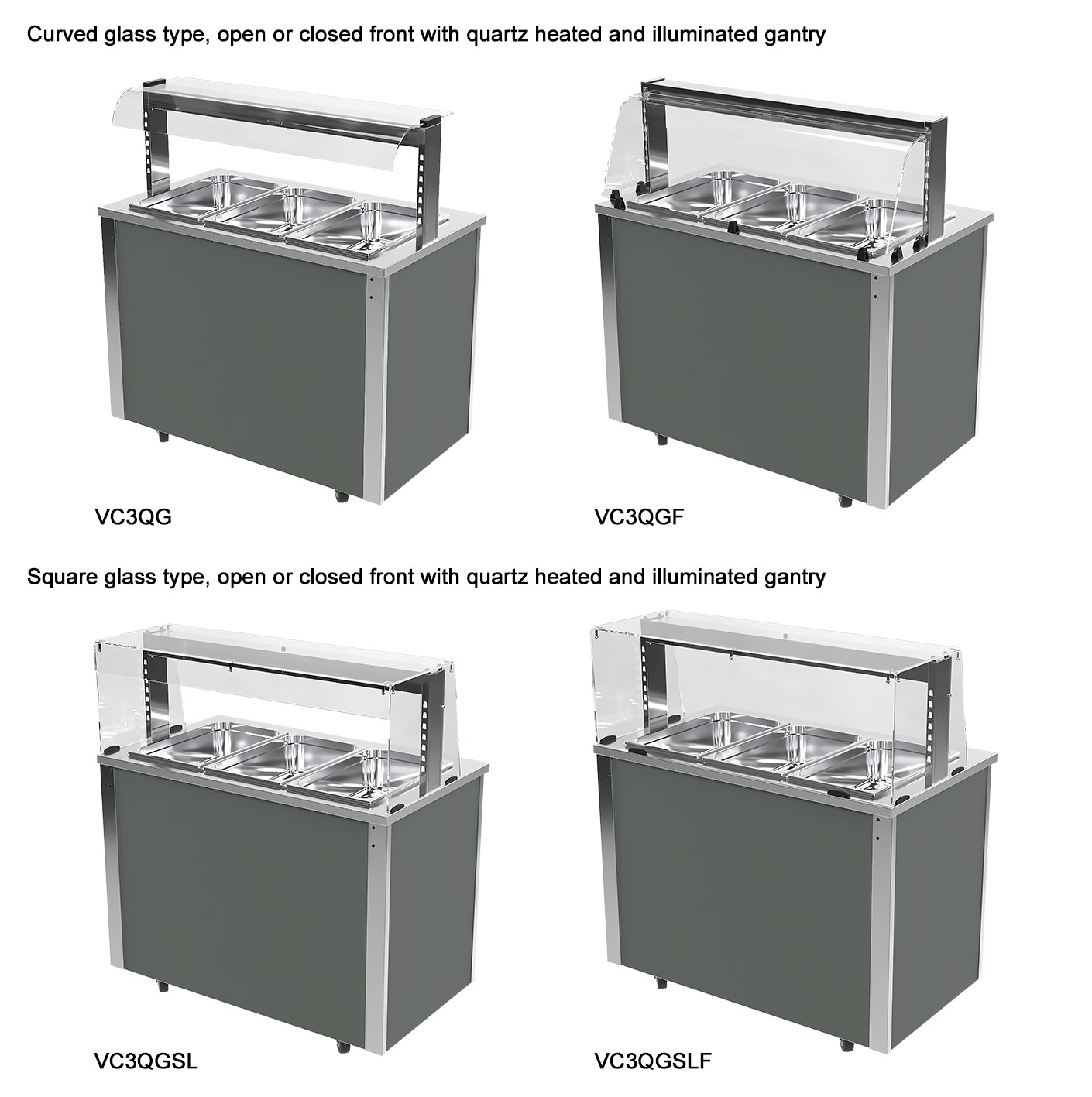 Curved glass type, open or closed front with quartz heated and illuminated gantry

VC3QG

VC3QGF

Square glass type, open or closed front with quartz heated and illuminated gantry

VC3QGSL

VC3QGSLF