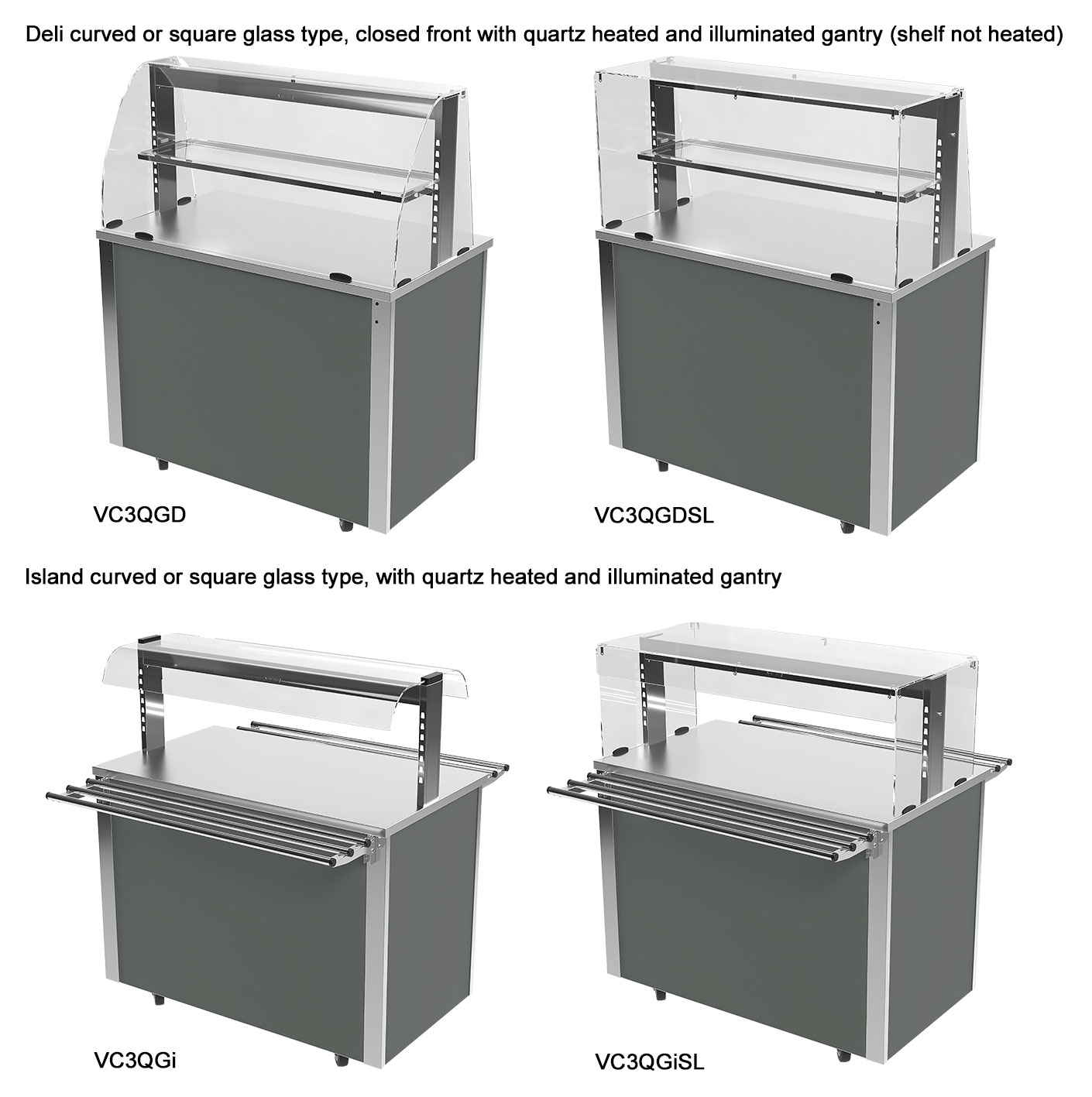 Deli curved or square glass type, closed front with quartz heated and illuminated gantry (shelf not heated)

VC3QGD

VC3QGDSL

Island curved or square glass type, with quartz heated and illuminated gantry

VC3QGi

VC3QGiSL