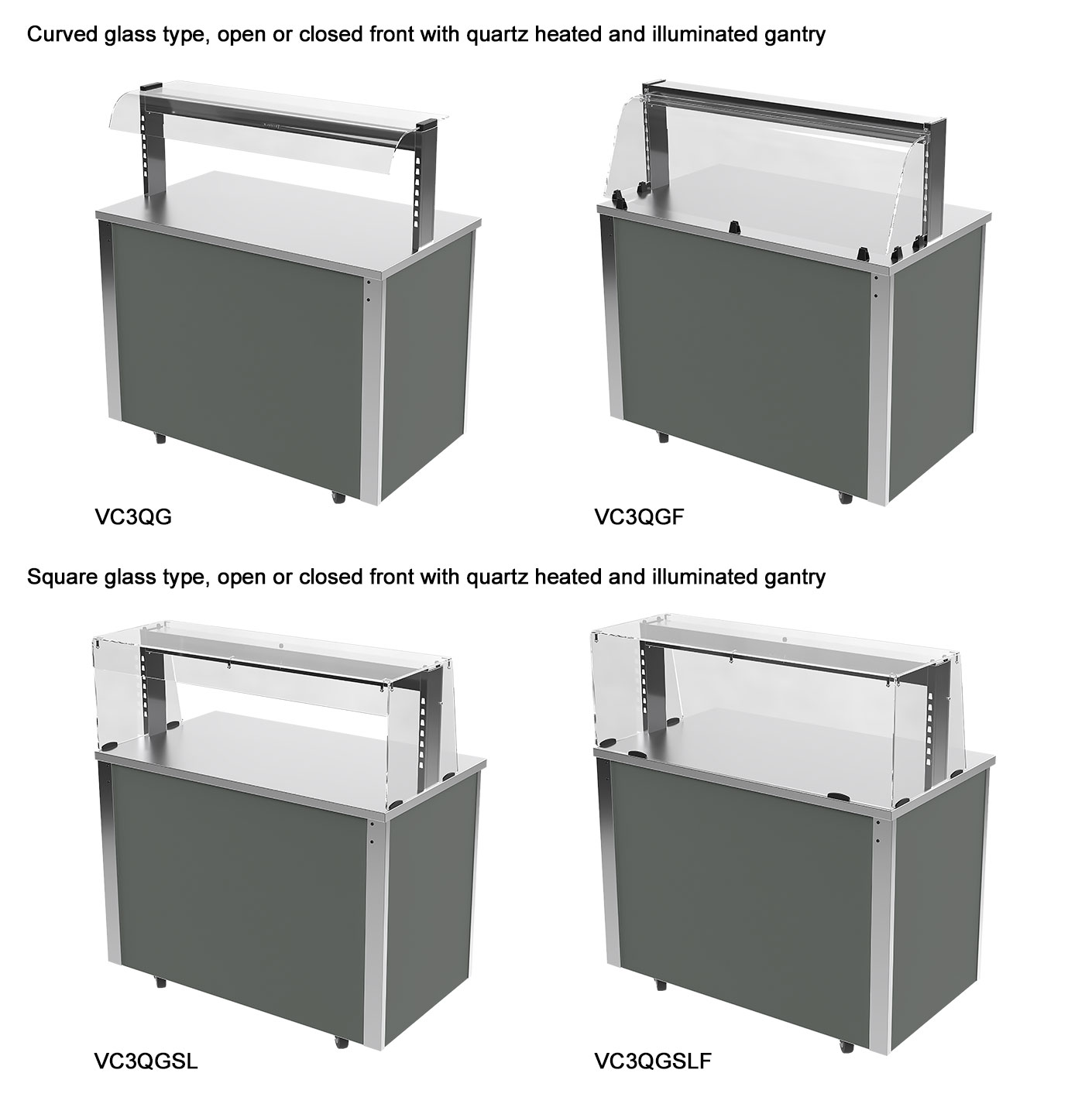 Curved glass type, open or closed front with quartz heated and illuminated gantry

VC3QG

VC3QGF

Square glass type, open or closed front with quartz heated and illuminated gantry

VC3QGSL

VC3QGSLF