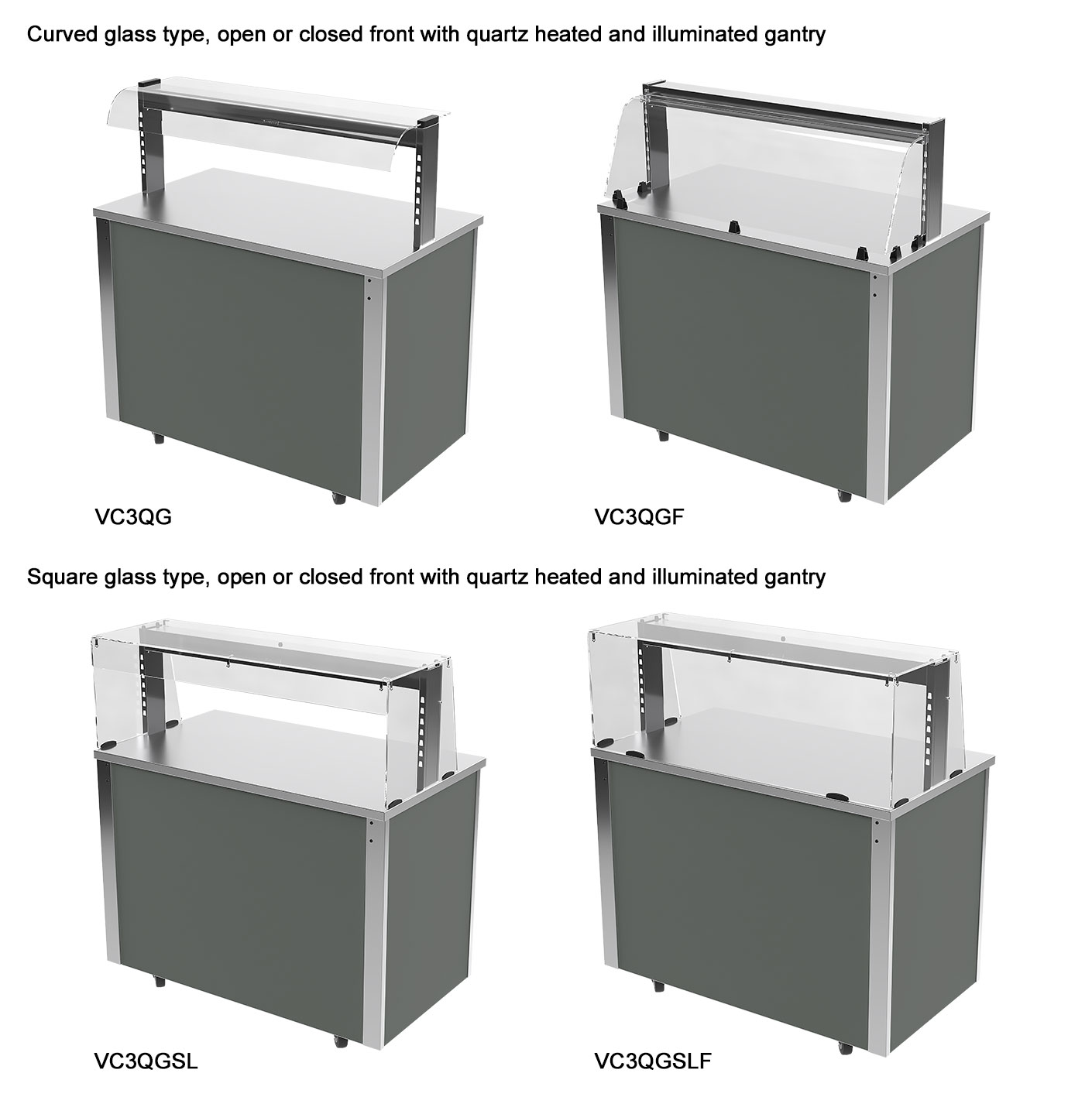 Curved glass type, open or closed front with quartz heated and illuminated gantry

VC3QG

VC3QGF

Square glass type, open or closed front with quartz heated and illuminated gantry

VC3QGSL

VC3QGSLF